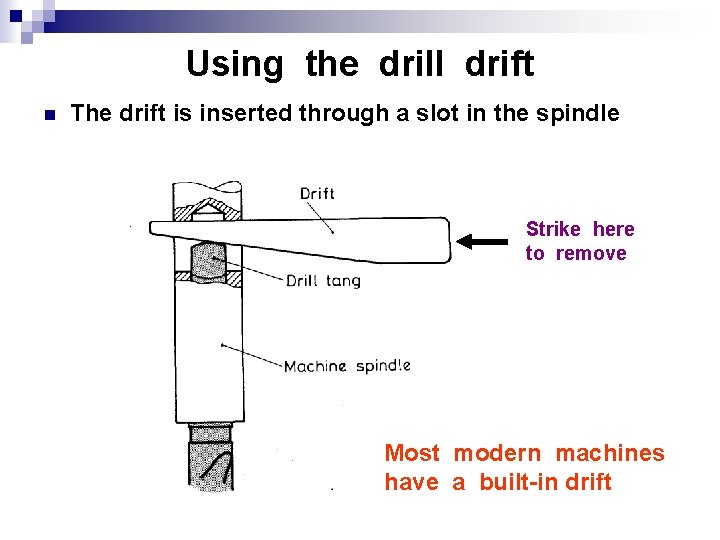 Using the drill drift

The drift is inserted through a slot in the spindle

Drift

Strike here to remove

Drill tang

Machine spindle

Most modern machines have a built-in drift