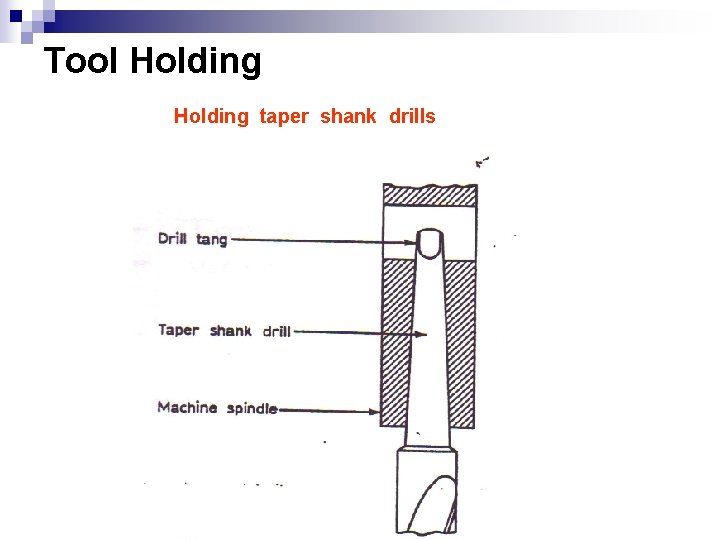 Tool Holding

Holding taper shank drills

Drill tang

Taper shank drill

Machine spindle