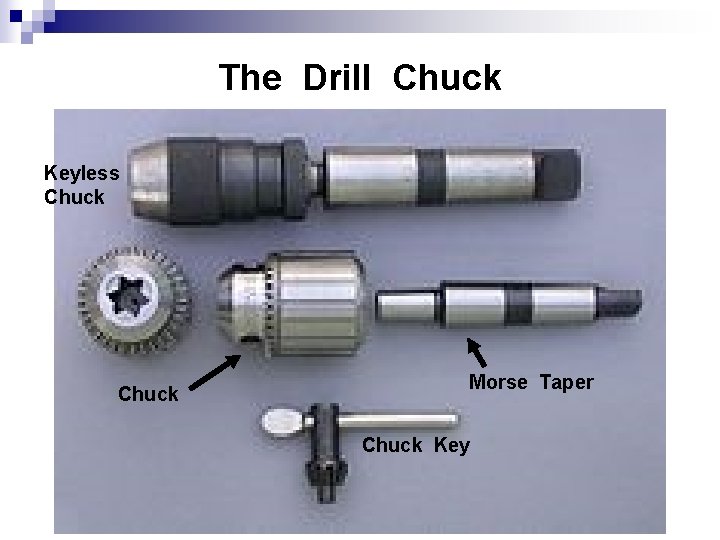 The Drill Chuck

Keyless Chuck

Chuck

Morse Taper

Chuck Key