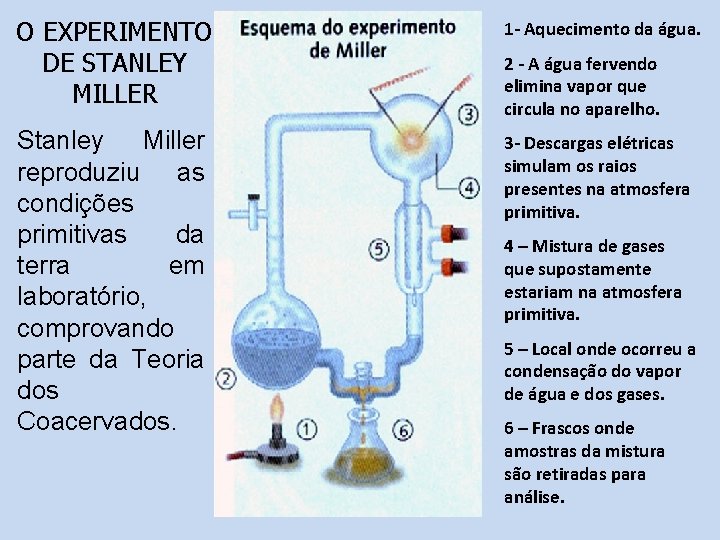 O EXPERIMENTO DE STANLEY MILLER

Stanley Miller reproduziu as condições primitivas da terra em laboratório, comprovando parte da Teoria dos Coacervados.

Esquema do experimento de Miller

③

④

⑤

②

①

⑥

1- Aquecimento da água.

2 - A água fervendo elimina vapor que circula no aparelho.

3- Descargas elétricas simulam os raios presentes na atmosfera primitiva.

4 – Mistura de gases que supostamente estariam na atmosfera primitiva.

5 – Local onde ocorreu a condensação do vapor de água e dos gases.

6 – Frascos onde amostras da mistura são retiradas para análise.