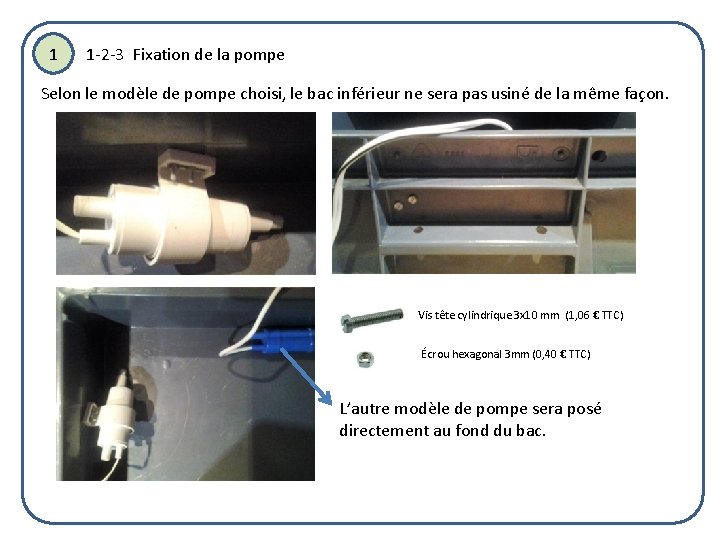 1

1-2-3 Fixation de la pompe

Selon le modèle de pompe choisi, le bac inférieur ne sera pas usiné de la même façon.

Vis tête cylindrique 3x10 mm (1,06 € TTC)

Écrou hexagonal 3mm (0,40 € TTC)

L'autre modèle de pompe sera posé directement au fond du bac.