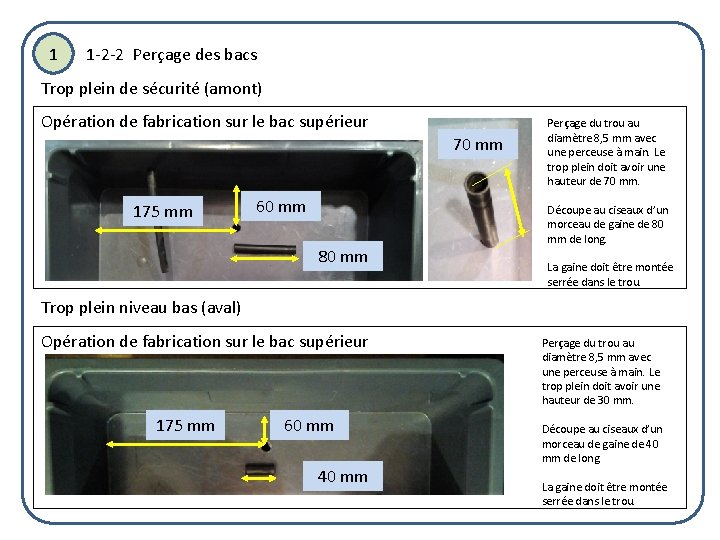 1

1-2-2 Perçage des bacs

Trop plein de sécurité (amont)

Opération de fabrication sur le bac supérieur

175 mm

60 mm

80 mm

70 mm

Perçage du trou au diamètre 8,5 mm avec une perceuse à main. Le trop plein doit avoir une hauteur de 70 mm.

Découpe au ciseaux d'un morceau de gaine de 80 mm de long.

La gaine doit être montée serrée dans le trou

Trop plein niveau bas (aval)

Opération de fabrication sur le bac supérieur

175 mm

60 mm

40 mm

Perçage du trou au diamètre 8,5 mm avec une perceuse à main. Le trop plein doit avoir une hauteur de 30 mm.

Découpe au ciseaux d'un morceau de gaine de 40 mm de long

La gaine doit être montée serrée dans le trou