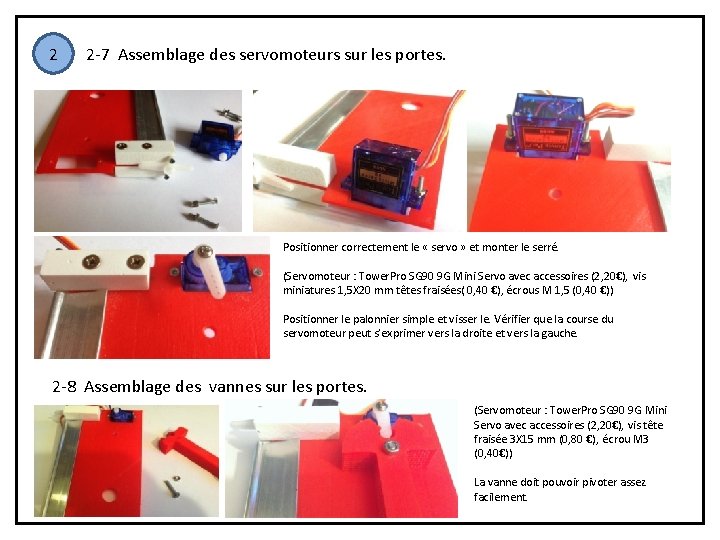 2

2-7 Assemblage des servomoteurs sur les portes.

Positionner correctement le « servo » et monter le serré.

(Servomoteur : TowerPro SG90 9G Mini Servo avec accessoires (2,20€), vis miniatures 1,5X20 mm têtes fraisées(0,40 €), écrous M 1,5 (0,40 €))

Positionner le palonnier simple et visser le. Vérifier que la course du servomoteur peut s'exprimer vers la droite et vers la gauche.

2-8 Assemblage des vannes sur les portes.

(Servomoteur : TowerPro SG90 9G Mini Servo avec accessoires (2,20€), vis tête fraisée 3X15 mm (0,80 €), écrou M3 (0,40€))

La vanne doit pouvoir pivoter assez facilement.