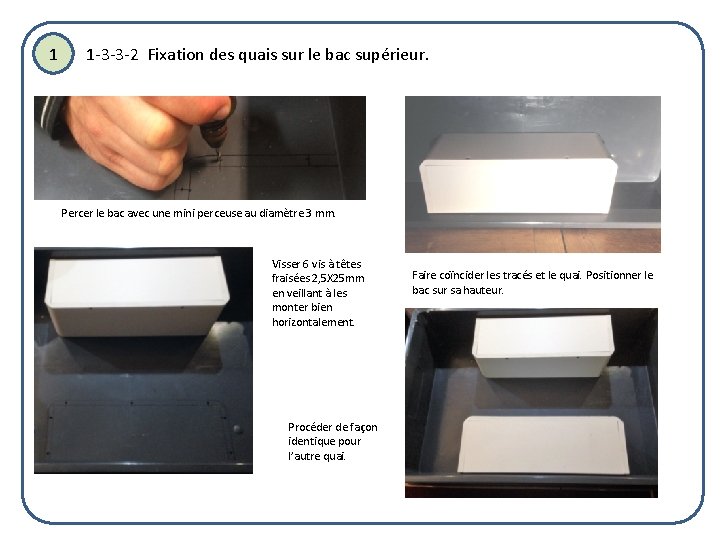 1

1-3-3-2 Fixation des quais sur le bac supérieur.

Percer le bac avec une mini perceuse au diamètre 3 mm.

Faire coïncider les tracés et le quai. Positionner le bac sur sa hauteur.

Visser 6 vis à têtes fraisées 2,5X25mm en veillant à les monter bien horizontalement.

Procéder de façon identique pour l'autre quai.