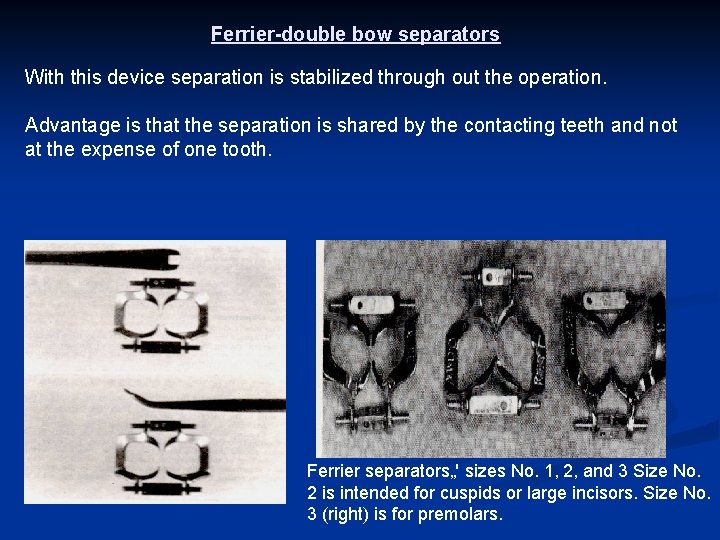 Ferrier-double bow separators

With this device separation is stabilized through out the operation.

Advantage is that the separation is shared by the contacting teeth and not at the expense of one tooth.

Ferrier separators„' sizes No. 1, 2, and 3 Size No. 2 is intended for cuspids or large incisors. Size No. 3 (right) is for premolars.