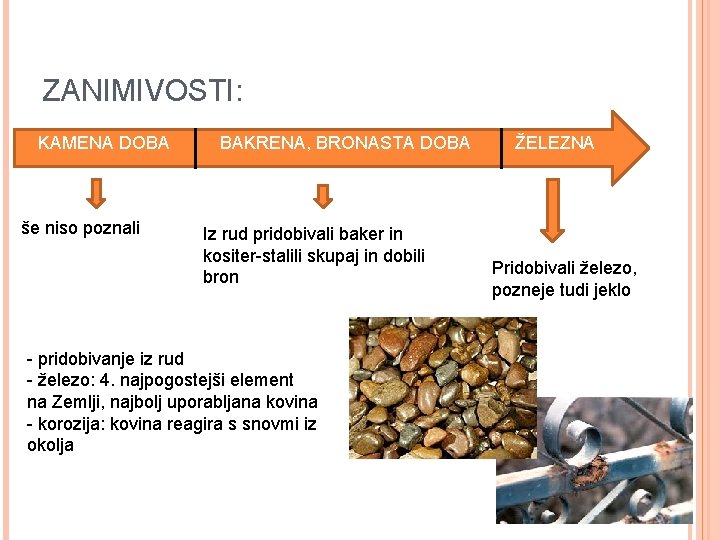 ZANIMIVOSTI:

KAMENA DOBA

BAKRENA, BRONASTA DOBA

ŽELEZNA

še niso poznali

Iz rud pridobivali baker in kositer-stalili skupaj in dobili bron

Pridobivali železo, pozneje tudi jeklo

- pridobivanje iz rud
- železo: 4. najpogostejši element na Zemlji, najbolj uporabljana kovina
- korozija: kovina reagira s snovmi iz okolja