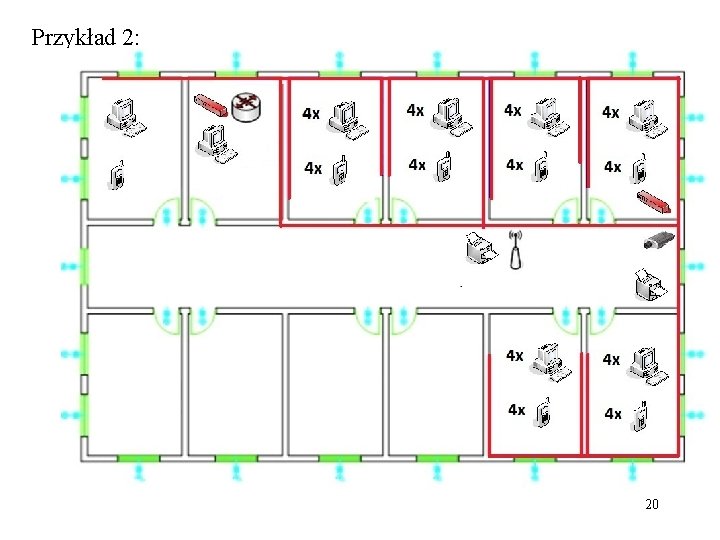 Przykład 2:

4x
4x
4x
4x
4x
4x
4x
4x
4x
4x
4x
4x

20