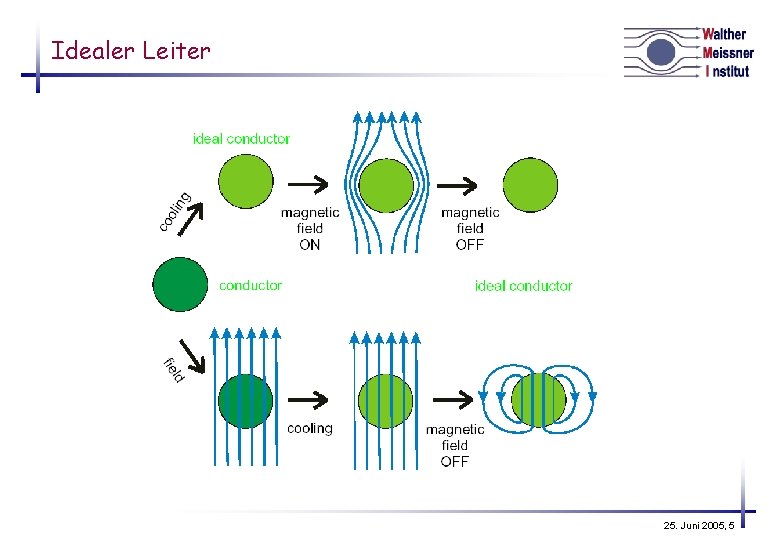 Idealer Leiter

Walther
Meissner
Institut

ideal conductor

cooling

magnetic field ON

magnetic field OFF

conductor

ideal conductor

field

cooling

magnetic field OFF

25. Juni 2005, 5