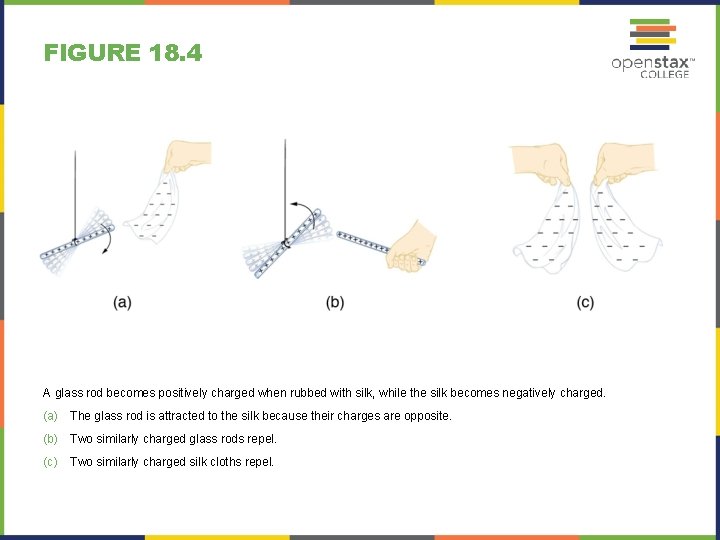 FIGURE 18.4

openstax™ COLLEGE

(a)

(b)

(c)

A glass rod becomes positively charged when rubbed with silk, while the silk becomes negatively charged.

(a) The glass rod is attracted to the silk because their charges are opposite.

(b) Two similarly charged glass rods repel.

(c) Two similarly charged silk cloths repel.