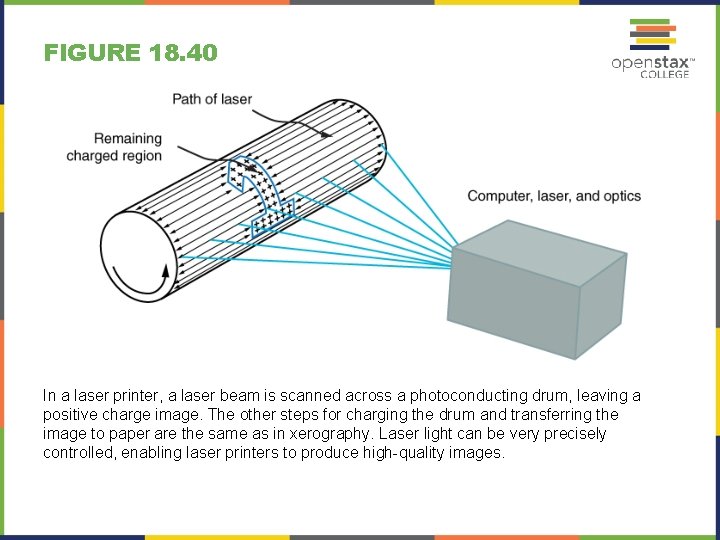 FIGURE 18.40

openstax™ COLLEGE

Path of laser

Remaining charged region

Computer, laser, and optics

In a laser printer, a laser beam is scanned across a photoconducting drum, leaving a positive charge image. The other steps for charging the drum and transferring the image to paper are the same as in xerography. Laser light can be very precisely controlled, enabling laser printers to produce high-quality images.