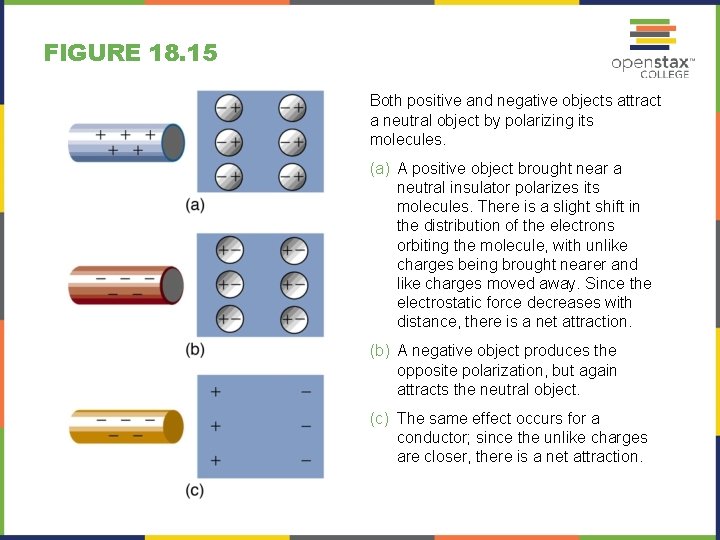 FIGURE 18.15

openstax™ COLLEGE

+ + +
+ +

−+ −+
−+ −+
−+ −+

(a)

− − −
− −

+− +−
+− +−
+− +−

(b)

− − −
− −

+ −
+ −
+ −

(c)

Both positive and negative objects attract a neutral object by polarizing its molecules.

(a) A positive object brought near a neutral insulator polarizes its molecules. There is a slight shift in the distribution of the electrons orbiting the molecule, with unlike charges being brought nearer and like charges moved away. Since the electrostatic force decreases with distance, there is a net attraction.

(b) A negative object produces the opposite polarization, but again attracts the neutral object.

(c) The same effect occurs for a conductor; since the unlike charges are closer, there is a net attraction.