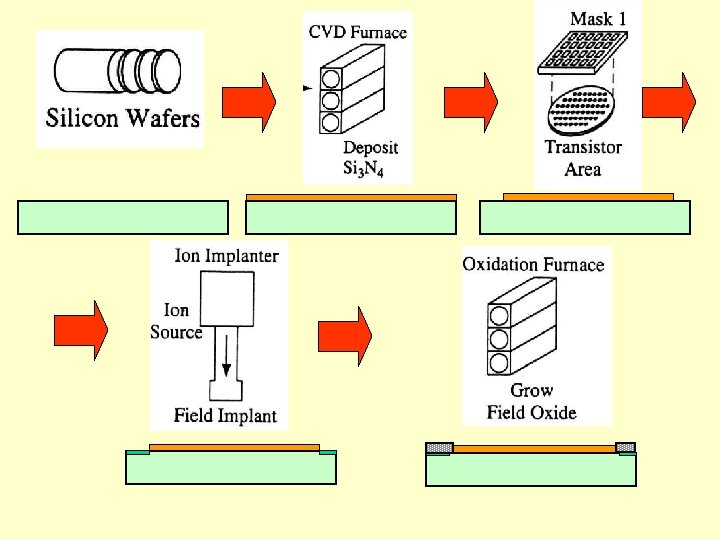 Silicon Wafers

CVD Furnace

Deposit $Si_3N_4$

Mask 1

Transistor Area

Ion Implanter

Ion Source

Field Implant

Oxidation Furnace

Grow Field Oxide