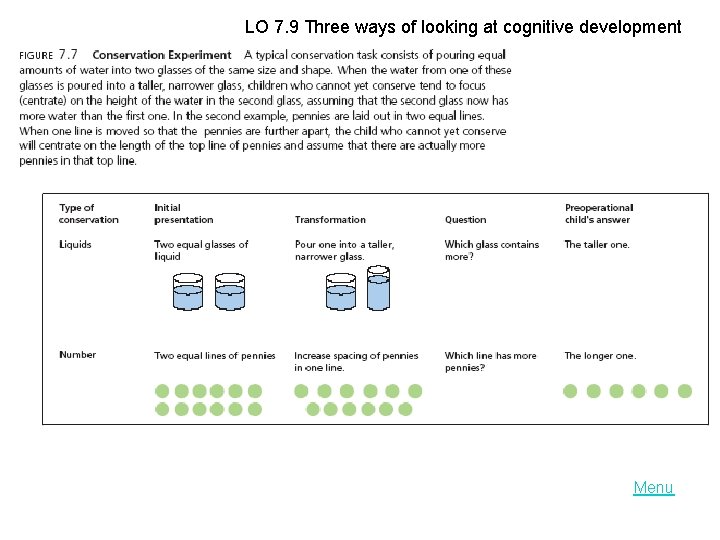 LO 7.9 Three ways of looking at cognitive development

FIGURE 7.7 Conservation Experiment A typical conservation task consists of pouring equal amounts of water into two glasses of the same size and shape. When the water from one of these glasses is poured into a taller, narrower glass, children who cannot yet conserve tend to focus (centrate) on the height of the water in the second glass, assuming that the second glass now has more water than the first one. In the second example, pennies are laid out in two equal lines. When one line is moved so that the pennies are further apart, the child who cannot yet conserve will centrate on the length of the top line of pennies and assume that there are actually more pennies in that top line.

| Type of conservation | Initial presentation | Transformation | Question | Preoperational child's answer |
|---|---|---|---|---|
| Liquids | Two equal glasses of liquid | Pour one into a taller, narrower glass. | Which glass contains more? | The taller one. |
| Number | Two equal lines of pennies | Increase spacing of pennies in one line. | Which line has more pennies? | The longer one. |

Menu