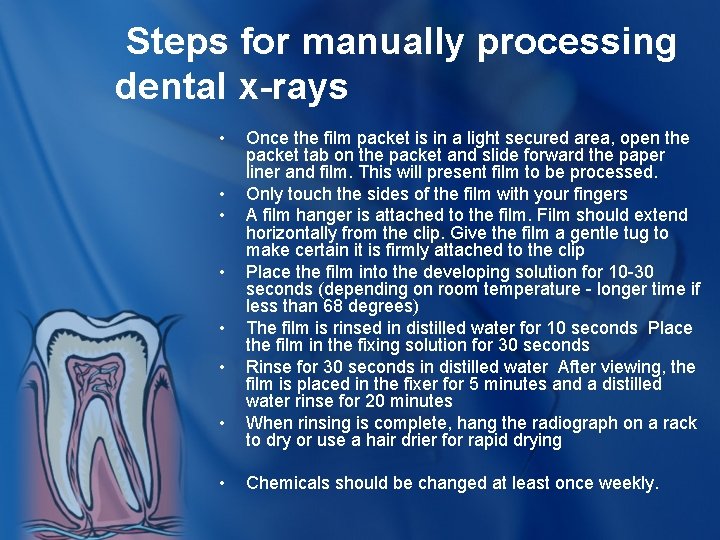 Steps for manually processing dental x-rays

• Once the film packet is in a light secured area, open the packet tab on the packet and slide forward the paper liner and film. This will present film to be processed.
• Only touch the sides of the film with your fingers
• A film hanger is attached to the film. Film should extend horizontally from the clip. Give the film a gentle tug to make certain it is firmly attached to the clip
• Place the film into the developing solution for 10-30 seconds (depending on room temperature - longer time if less than 68 degrees)
• The film is rinsed in distilled water for 10 seconds Place the film in the fixing solution for 30 seconds
• Rinse for 30 seconds in distilled water After viewing, the film is placed in the fixer for 5 minutes and a distilled water rinse for 20 minutes
• When rinsing is complete, hang the radiograph on a rack to dry or use a hair drier for rapid drying

• Chemicals should be changed at least once weekly.