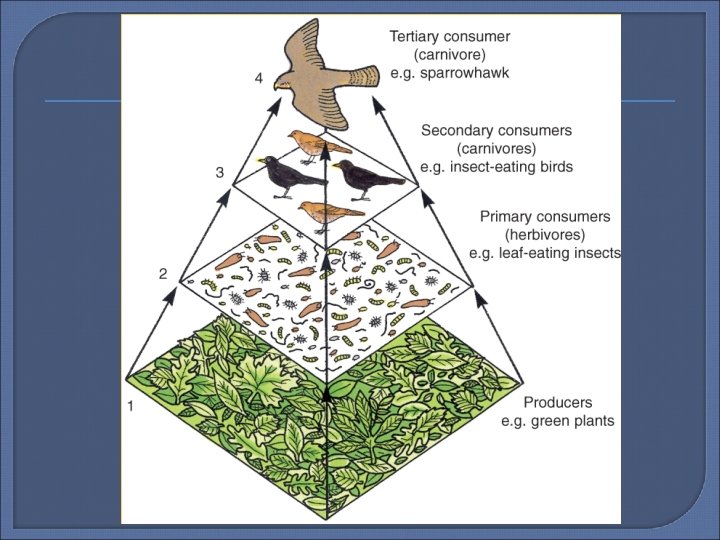 4

Tertiary consumer
(carnivore)
e.g. sparrowhawk

3

Secondary consumers
(carnivores)
e.g. insect-eating birds

2

Primary consumers
(herbivores)
e.g. leaf-eating insects

1

Producers
e.g. green plants