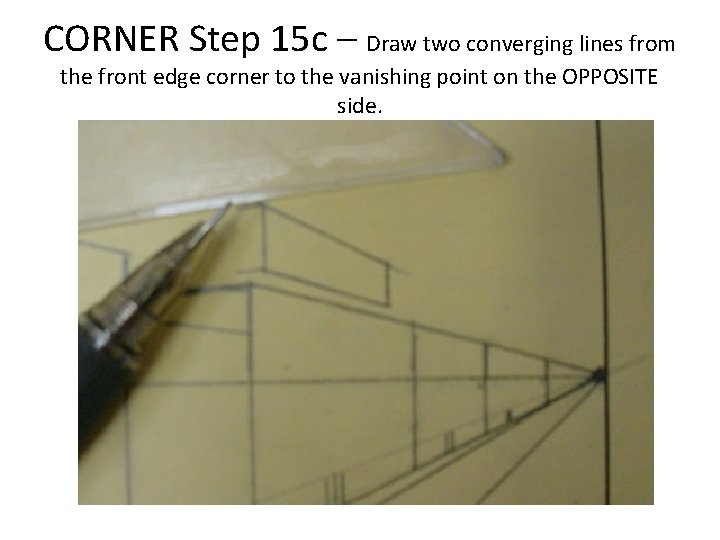 CORNER Step 15c – Draw two converging lines from the front edge corner to the vanishing point on the OPPOSITE side.