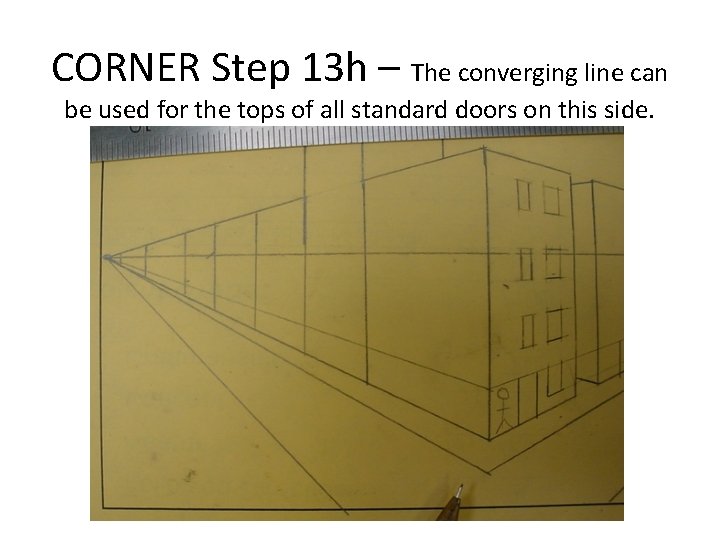 CORNER Step 13h – The converging line can be used for the tops of all standard doors on this side.