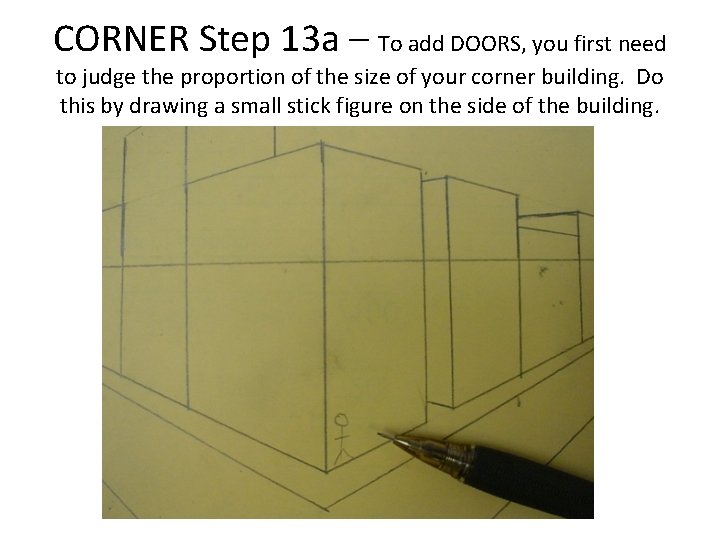 CORNER Step 13a – To add DOORS, you first need to judge the proportion of the size of your corner building. Do this by drawing a small stick figure on the side of the building.