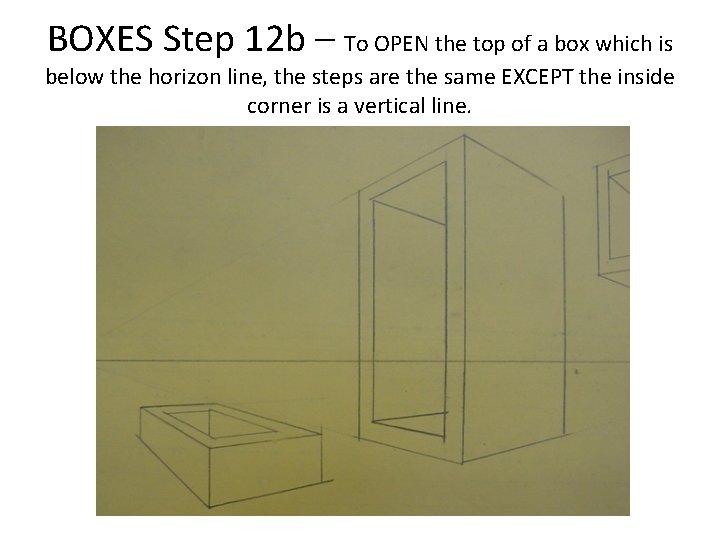 BOXES Step 12b – To OPEN the top of a box which is below the horizon line, the steps are the same EXCEPT the inside corner is a vertical line.