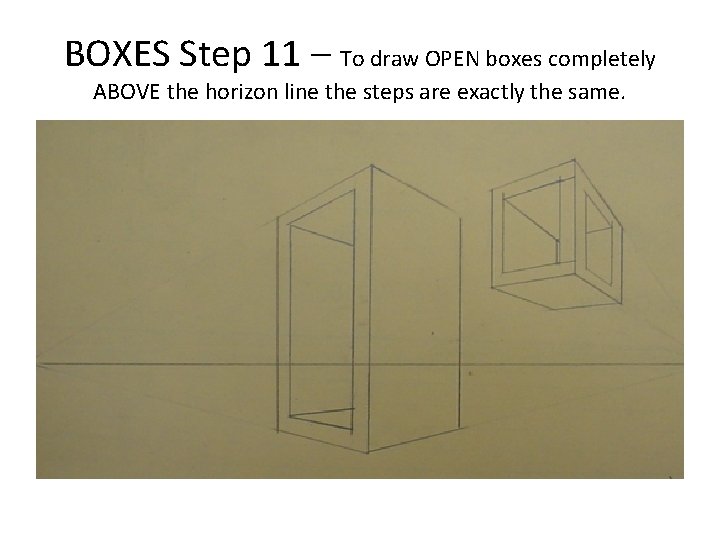 BOXES Step 11 – To draw OPEN boxes completely ABOVE the horizon line the steps are exactly the same.