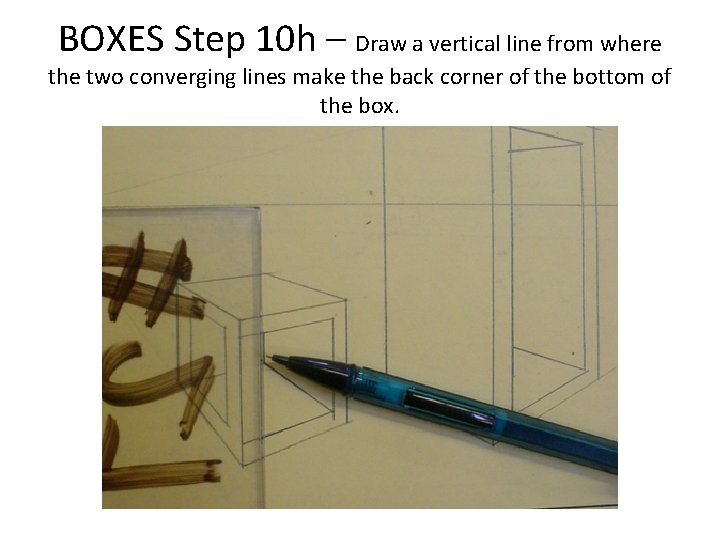 BOXES Step 10h – Draw a vertical line from where the two converging lines make the back corner of the bottom of the box.