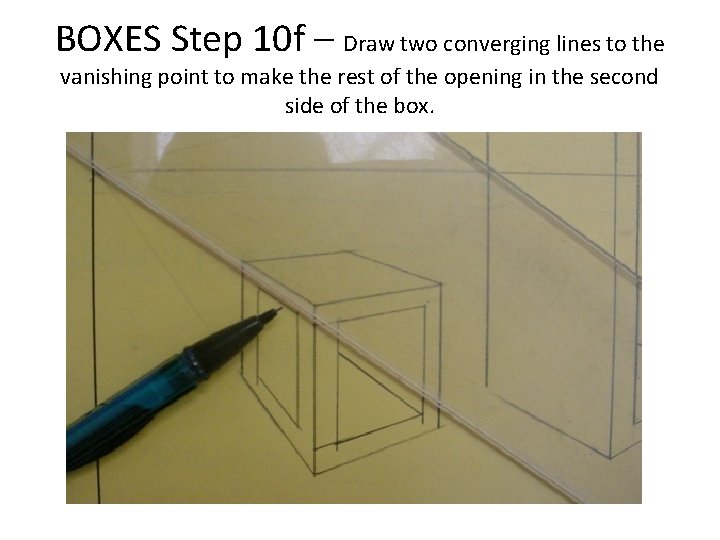 BOXES Step 10f – Draw two converging lines to the vanishing point to make the rest of the opening in the second side of the box.