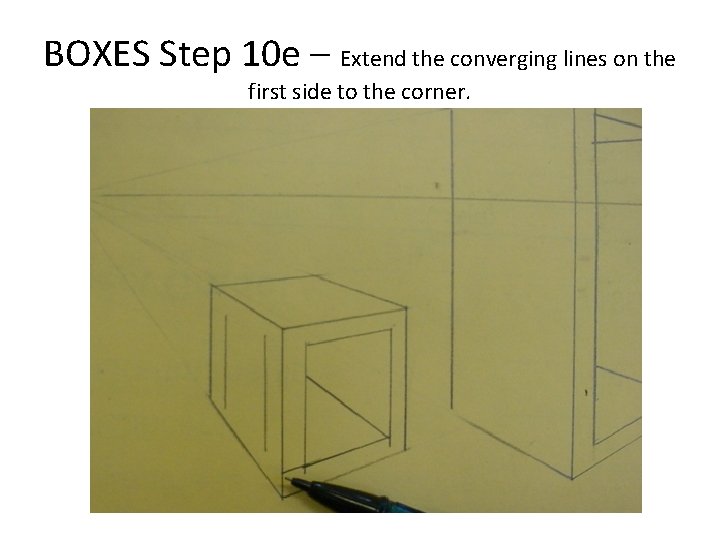 BOXES Step 10e – Extend the converging lines on the first side to the corner.