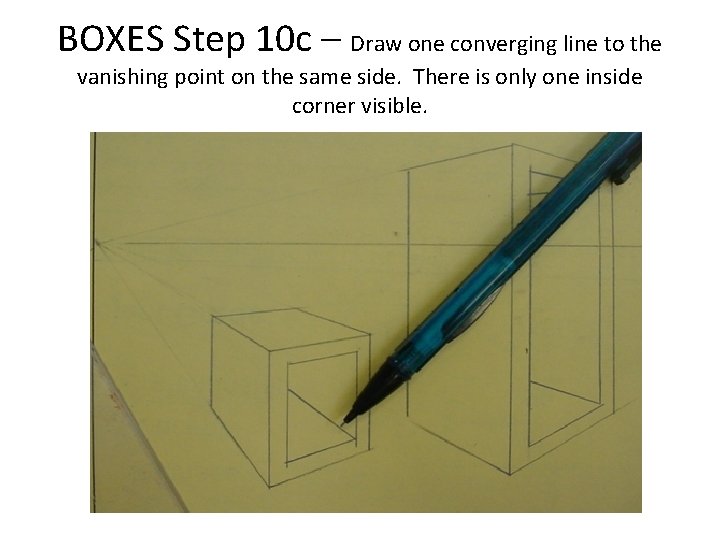 BOXES Step 10c – Draw one converging line to the vanishing point on the same side. There is only one inside corner visible.