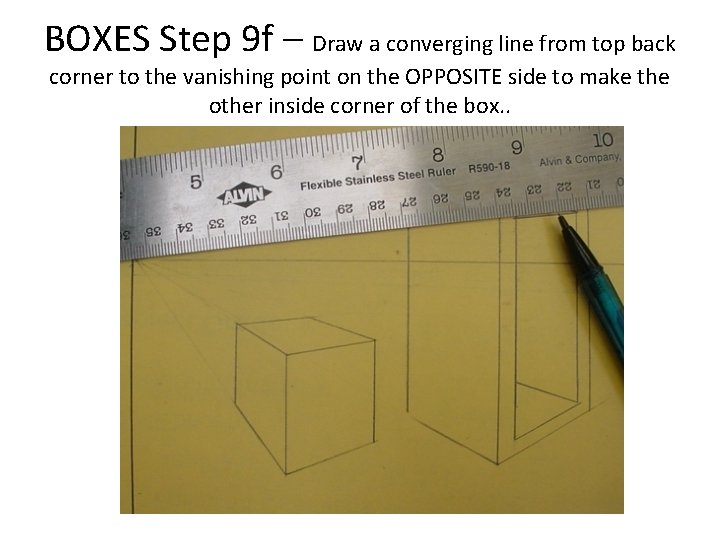 BOXES Step 9f – Draw a converging line from top back corner to the vanishing point on the OPPOSITE side to make the other inside corner of the box..

5 6 7 8 9 10
ALVIN Flexible Stainless Steel Ruler R590-18 Alvin & Company,
35 34 33 32 31 30 29 28 27 26 25 24 23 22 21