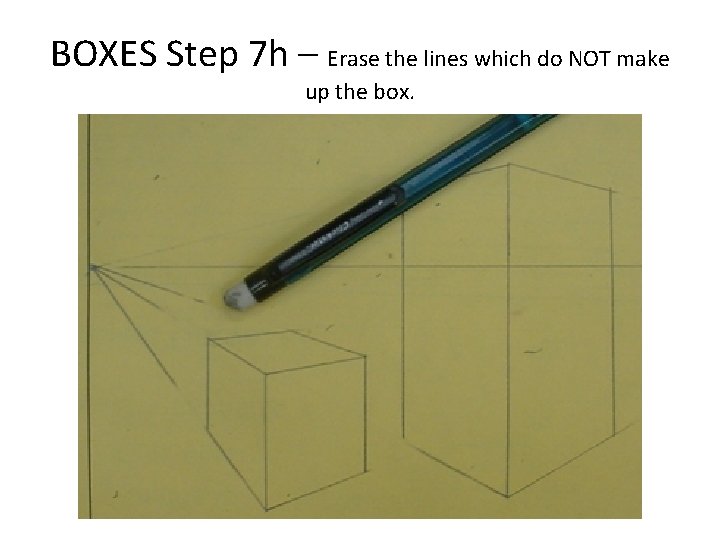 BOXES Step 7h – Erase the lines which do NOT make up the box.