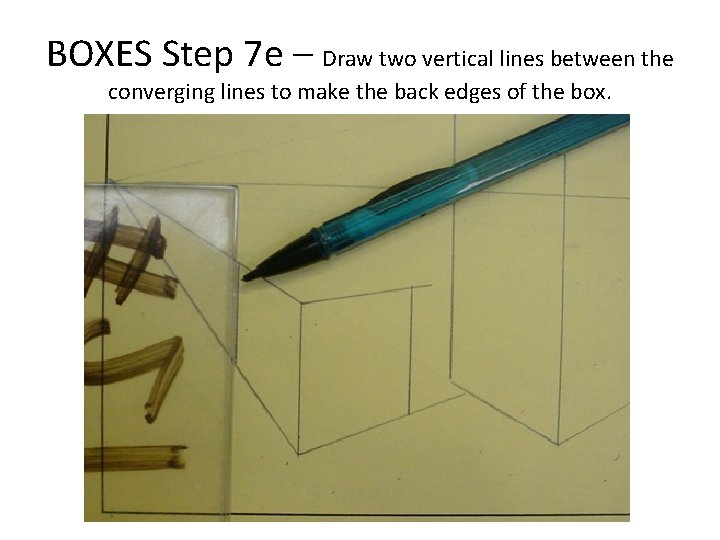 BOXES Step 7e – Draw two vertical lines between the converging lines to make the back edges of the box.