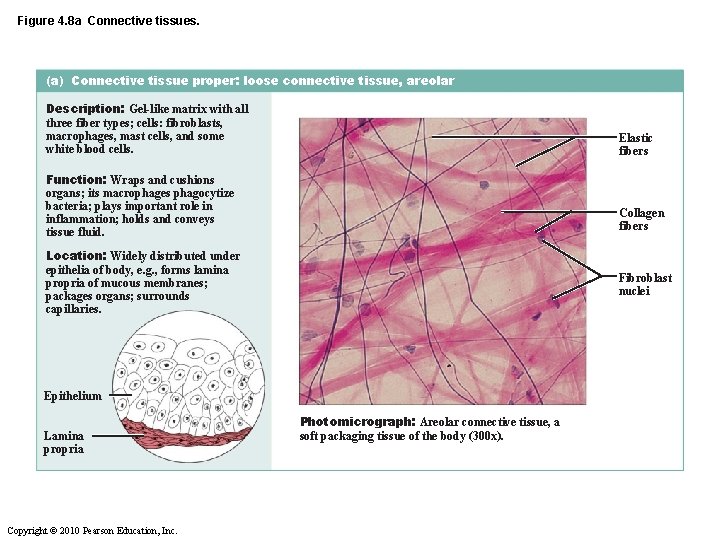 Figure 4.8a Connective tissues.

(a) Connective tissue proper: loose connective tissue, areolar

Description: Gel-like matrix with all three fiber types; cells: fibroblasts, macrophages, mast cells, and some white blood cells.

Function: Wraps and cushions organs; its macrophages phagocytize bacteria; plays important role in inflammation; holds and conveys tissue fluid.

Location: Widely distributed under epithelia of body, e.g., forms lamina propria of mucous membranes; packages organs; surrounds capillaries.

Epithelium

Lamina propria

Elastic fibers

Collagen fibers

Fibroblast nuclei

Photomicrograph: Areolar connective tissue, a soft packaging tissue of the body (300x).

Copyright © 2010 Pearson Education, Inc.