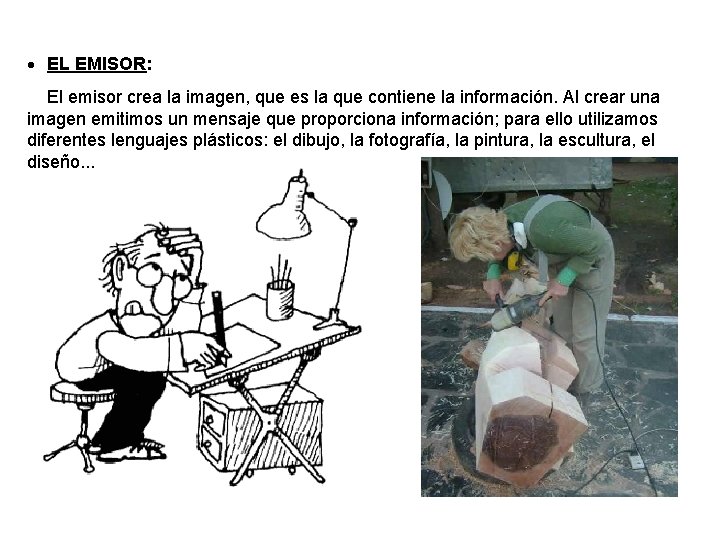 • EL EMISOR:

El emisor crea la imagen, que es la que contiene la información. Al crear una imagen emitimos un mensaje que proporciona información; para ello utilizamos diferentes lenguajes plásticos: el dibujo, la fotografía, la pintura, la escultura, el diseño...