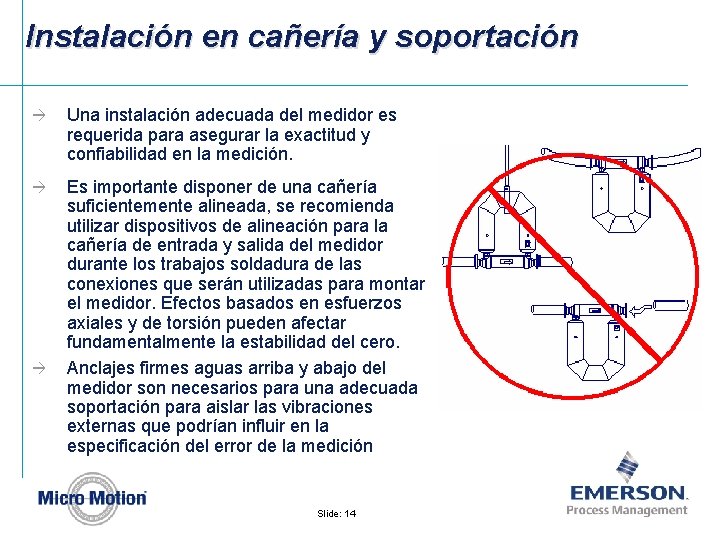 Instalación en cañería y soportación

→ Una instalación adecuada del medidor es requerida para asegurar la exactitud y confiabilidad en la medición.

→ Es importante disponer de una cañería suficientemente alineada, se recomienda utilizar dispositivos de alineación para la cañería de entrada y salida del medidor durante los trabajos soldadura de las conexiones que serán utilizadas para montar el medidor. Efectos basados en esfuerzos axiales y de torsión pueden afectar fundamentalmente la estabilidad del cero.

→ Anclajes firmes aguas arriba y abajo del medidor son necesarios para una adecuada soportación para aislar las vibraciones externas que podrían influir en la especificación del error de la medición

Micro Motion

Slide: 14

EMERSON.
Process Management