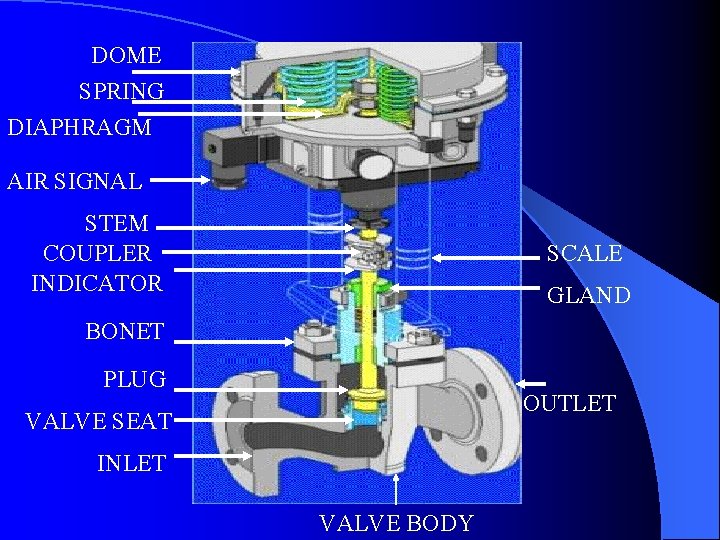 DOME
SPRING
DIAPHRAGM
AIR SIGNAL
STEM
COUPLER
INDICATOR
BONET
PLUG
VALVE SEAT
INLET
SCALE
GLAND
OUTLET
VALVE BODY