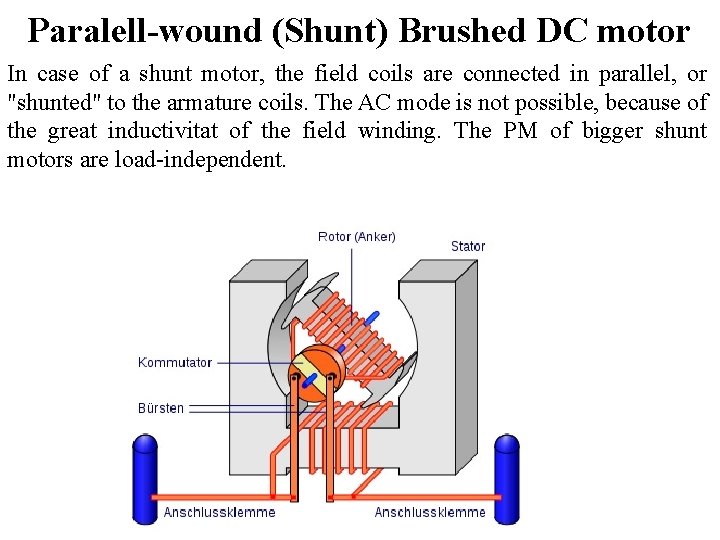 Paralell-wound (Shunt) Brushed DC motor

In case of a shunt motor, the field coils are connected in parallel, or "shunted" to the armature coils. The AC mode is not possible, because of the great inductivitat of the field winding. The PM of bigger shunt motors are load-independent.

Rotor (Anker)

Stator

Kommutator

Bürsten

Anschlussklemme

Anschlussklemme