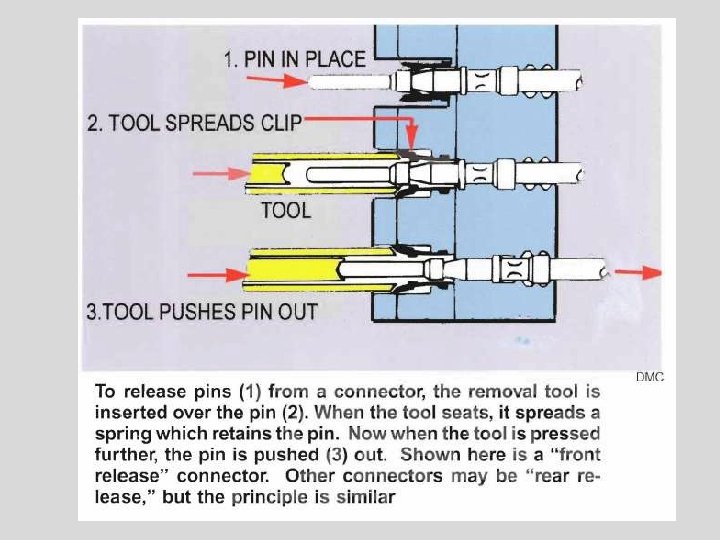 1. PIN IN PLACE

2. TOOL SPREADS CLIP

TOOL

3.TOOL PUSHES PIN OUT

DMC

To release pins (1) from a connector, the removal tool is inserted over the pin (2). When the tool seats, it spreads a spring which retains the pin. Now when the tool is pressed further, the pin is pushed (3) out. Shown here is a "front release" connector. Other connectors may be "rear release," but the principle is similar