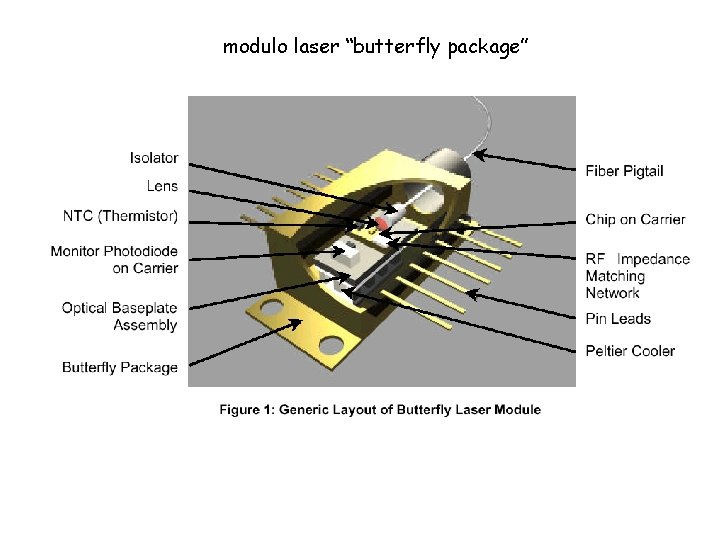 modulo laser “butterfly package”

Isolator

Lens

NTC (Thermistor)

Monitor Photodiode on Carrier

Optical Baseplate Assembly

Butterfly Package

Fiber Pigtail

Chip on Carrier

RF Impedance Matching Network

Pin Leads

Peltier Cooler

Figure 1: Generic Layout of Butterfly Laser Module