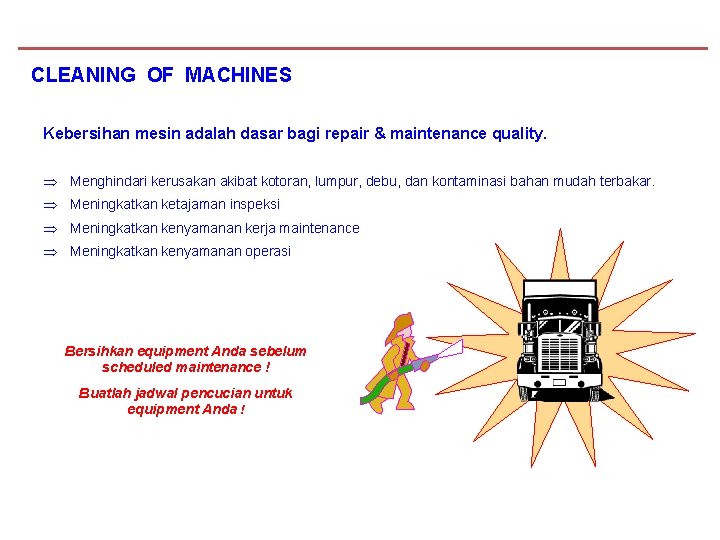 CLEANING OF MACHINES

Kebersihan mesin adalah dasar bagi repair & maintenance quality.

⇒ Menghindari kerusakan akibat kotoran, lumpur, debu, dan kontaminasi bahan mudah terbakar.

⇒ Meningkatkan ketajaman inspeksi

⇒ Meningkatkan kenyamanan kerja maintenance

⇒ Meningkatkan kenyamanan operasi

Bersihkan equipment Anda sebelum scheduled maintenance !

Buatlah jadwal pencucian untuk equipment Anda !