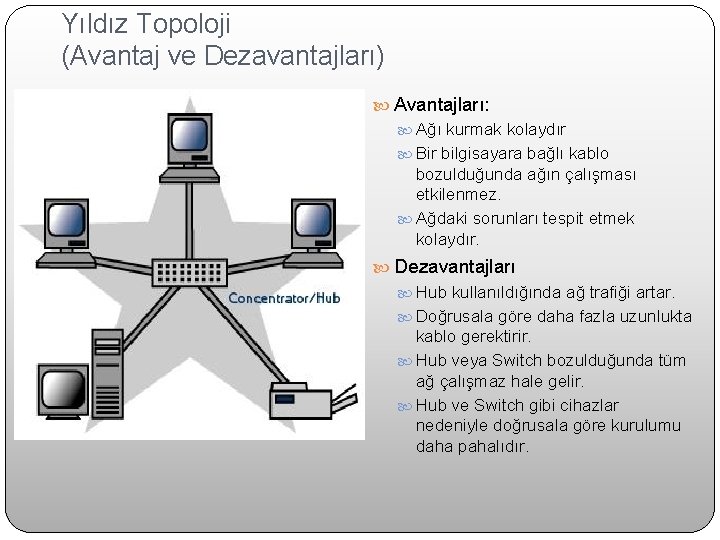 Yıldız Topoloji
(Avantaj ve Dezavantajları)

Concentrator/Hub

Avantajları:
Ağı kurmak kolaydır
Bir bilgisayara bağlı kablo bozulduğunda ağın çalışması etkilenmez.
Ağdaki sorunları tespit etmek kolaydır.

Dezavantajları
Hub kullanıldığında ağ trafiği artar.
Doğrusala göre daha fazla uzunlukta kablo gerektirir.
Hub veya Switch bozulduğunda tüm ağ çalışmaz hale gelir.
Hub ve Switch gibi cihazlar nedeniyle doğrusala göre kurulumu daha pahalıdır.