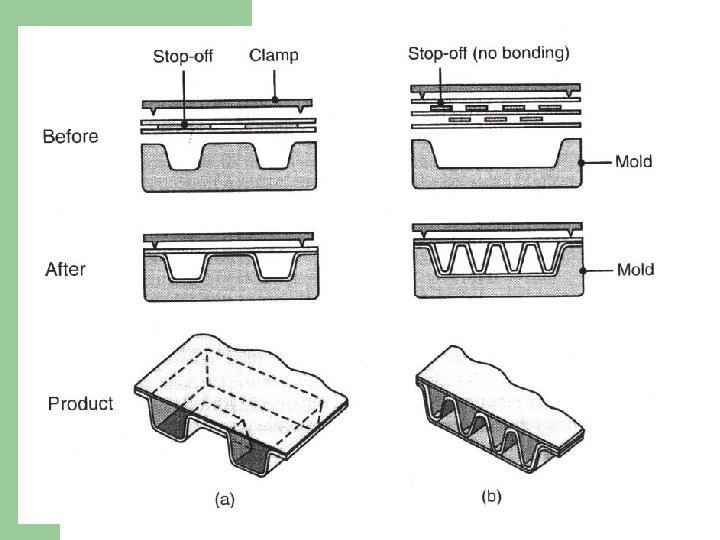 Stop-off
Clamp
Stop-off (no bonding)
Before
Mold
After
Mold
Product
(a)
(b)