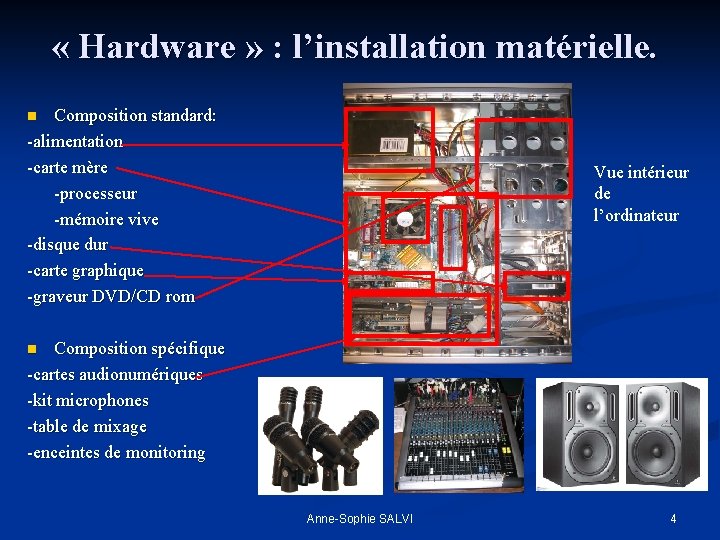 « Hardware » : l’installation matérielle.

Composition standard:
-alimentation
-carte mère
-processeur
-mémoire vive
-disque dur
-carte graphique
-graveur DVD/CD rom

Composition spécifique
-cartes audionumériques
-kit microphones
-table de mixage
-enceintes de monitoring

Vue intérieur de l’ordinateur

Anne-Sophie SALVI

4