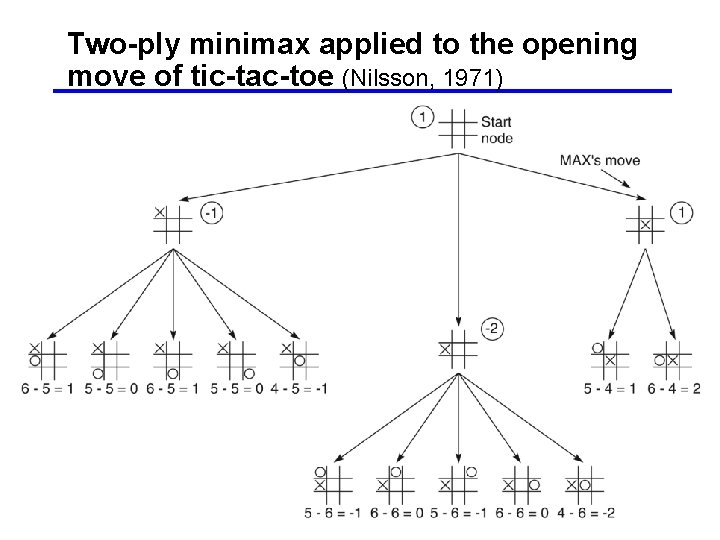 Two-ply minimax applied to the opening move of tic-tac-toe (Nilsson, 1971)

1
Start node

MAX's move

-1

1

-2

6 - 5 = 1 5 - 5 = 0 6 - 5 = 1 5 - 5 = 0 4 - 5 = -1

5 - 4 = 1 6 - 4 = 2

5 - 6 = -1 6 - 6 = 0 5 - 6 = -1 6 - 6 = 0 4 - 6 = -2