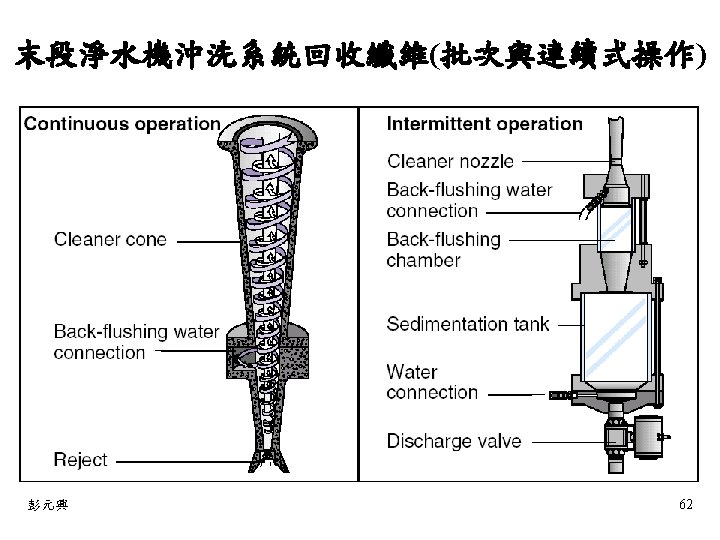 末段淨水機沖洗系統回收纖維(批次與連續式操作)

Continuous operation

Cleaner cone

Back-flushing water connection

Reject

Intermittent operation

Cleaner nozzle

Back-flushing water connection

Back-flushing chamber

Sedimentation tank

Water connection

Discharge valve

彭元興

62