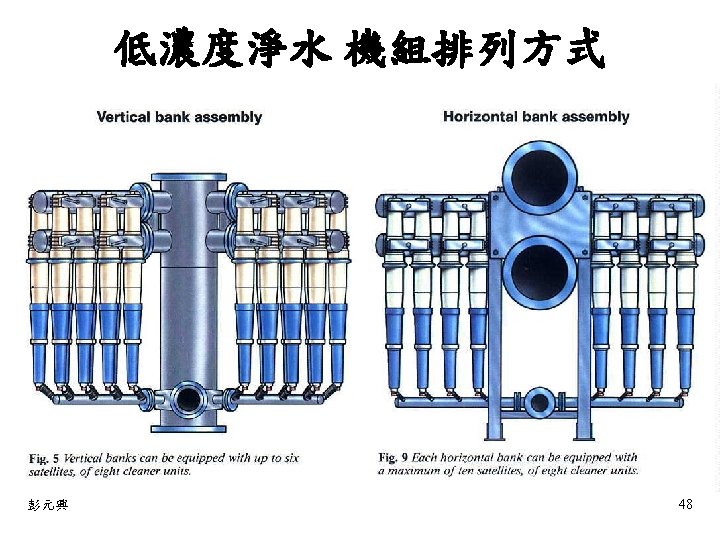 低濃度淨水 機組排列方式

Vertical bank assembly

Fig. 5 Vertical banks can be equipped with up to six satellites, of eight cleaner units.

Horizontal bank assembly

Fig. 9 Each horizontal bank can be equipped with a maximum of ten satellites, of eight cleaner units.

彭元興

48