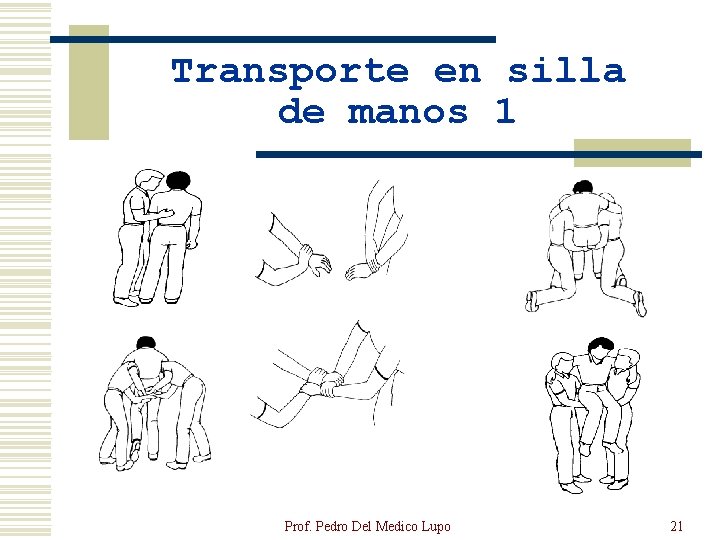 Transporte en silla de manos 1

Prof. Pedro Del Medico Lupo

21