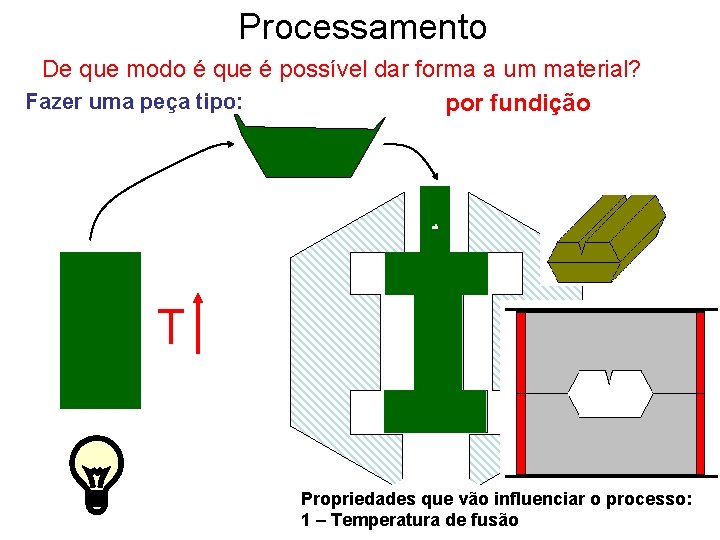 Processamento

De que modo é que é possível dar forma a um material?

Fazer uma peça tipo:

por fundição

T

Propriedades que vão influenciar o processo:
1 – Temperatura de fusão