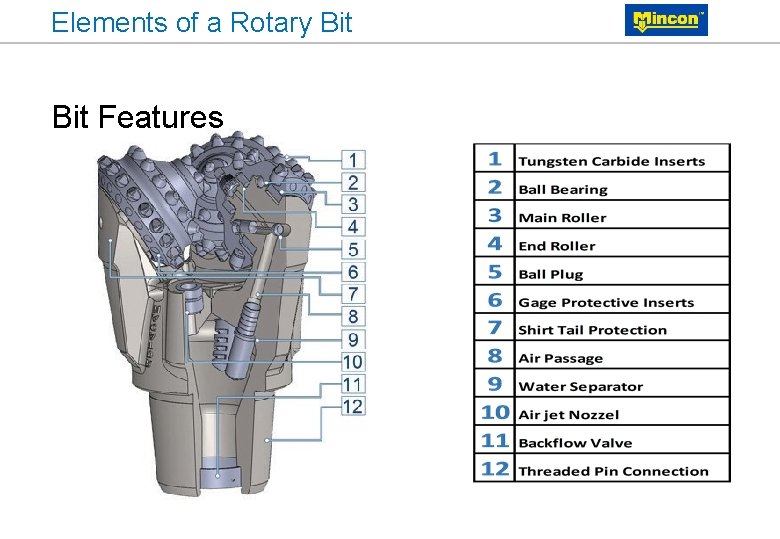 Elements of a Rotary Bit

Mincon

Bit Features

1
2
3
4
5
6
7
8
9
10
11
12

| 1 | Tungsten Carbide Inserts |
|---|---|
| 2 | Ball Bearing |
| 3 | Main Roller |
| 4 | End Roller |
| 5 | Ball Plug |
| 6 | Gage Protective Inserts |
| 7 | Shirt Tail Protection |
| 8 | Air Passage |
| 9 | Water Separator |
| 10 | Air jet Nozzel |
| 11 | Backflow Valve |
| 12 | Threaded Pin Connection |