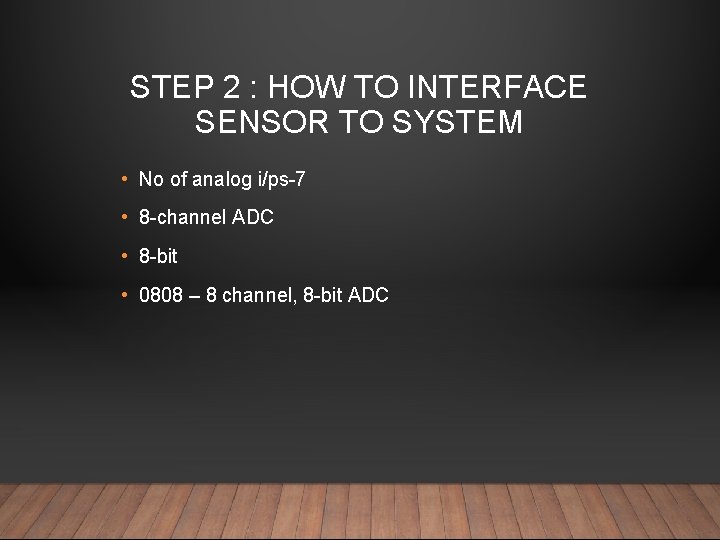 STEP 2 : HOW TO INTERFACE SENSOR TO SYSTEM

• No of analog i/ps-7

• 8-channel ADC

• 8-bit

• 0808 – 8 channel, 8-bit ADC