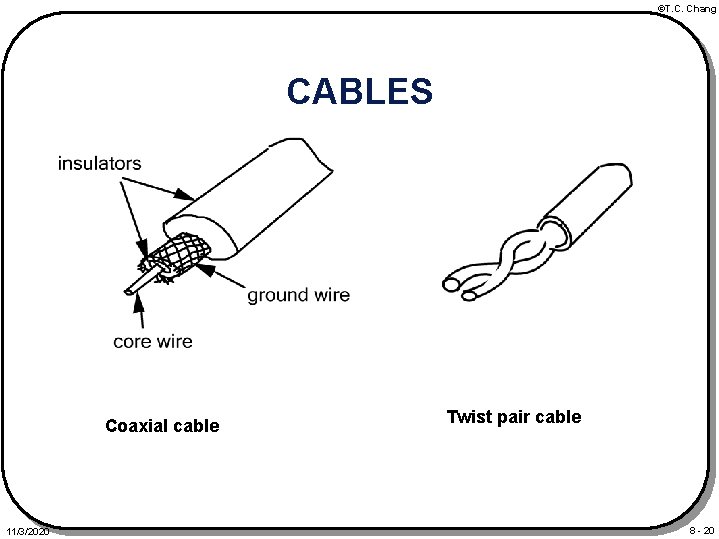 ©T.C. Chang

CABLES

insulators

ground wire

core wire

Coaxial cable

Twist pair cable

11/3/2020

8 - 20